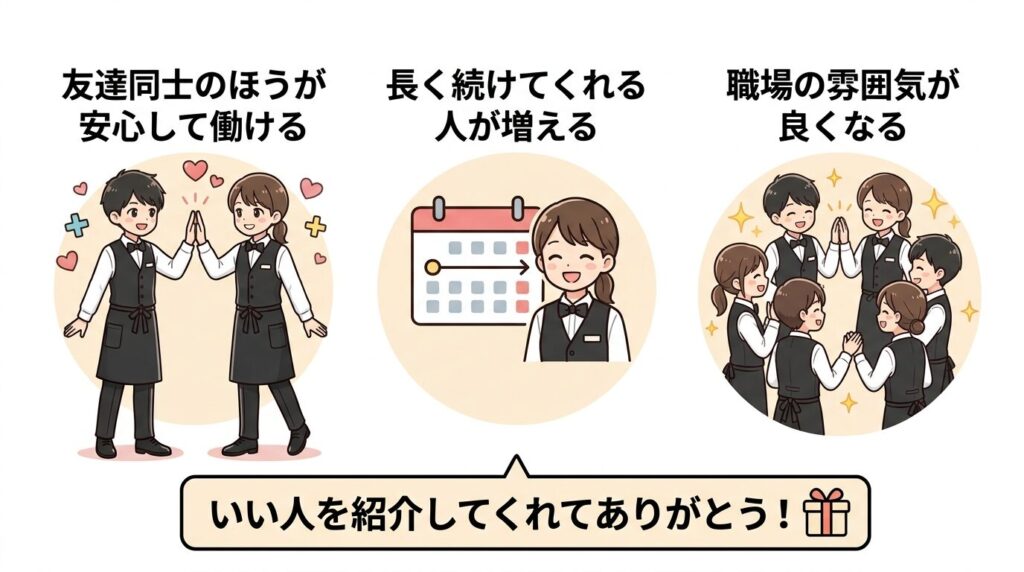 友達同士のほうが安心して働ける

長く続けてくれる人が増える

職場の雰囲気が良くなる

いい人を紹介してくれてありがとう！